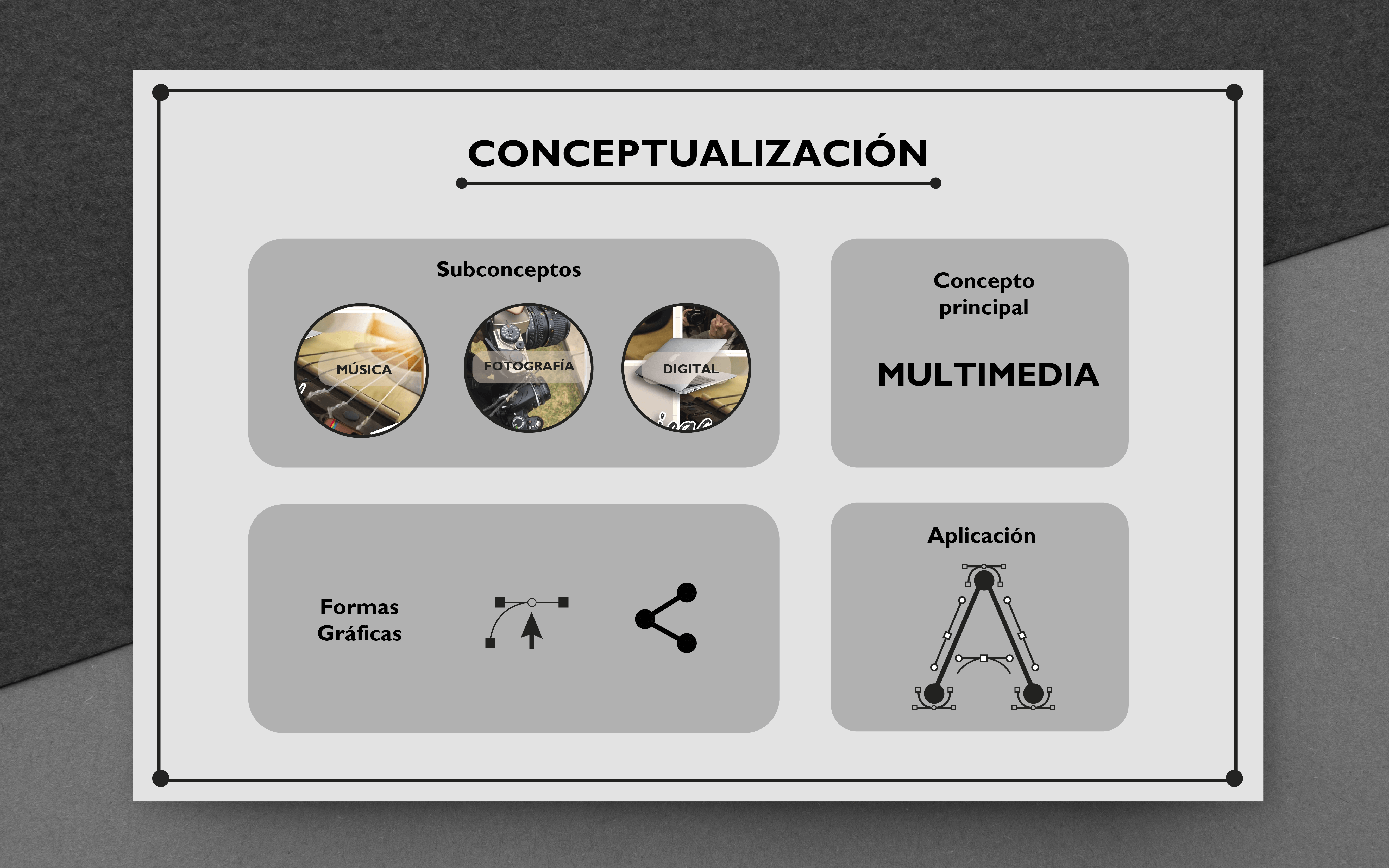 CONCEPTUALIZACIÓN

Subconceptos

MÚSICA

FOTOGRAFÍA

DIGITAL

Concepto principal

MULTIMEDIA

Formas Gráficas

Aplicación