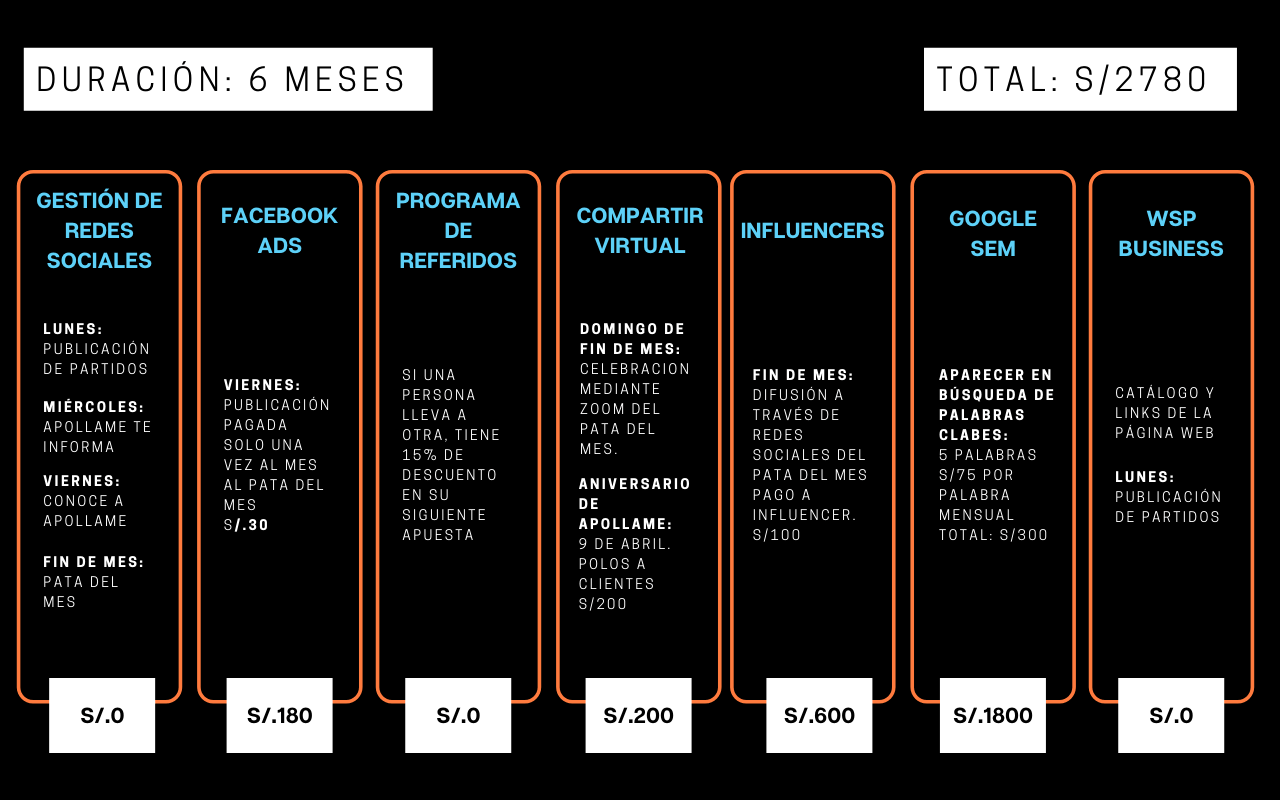 DURACIÓN: 6 MESES

TOTAL: S/2780

GESTIÓN DE REDES SOCIALES

LUNES:
PUBLICACIÓN DE PARTIDOS

MIÉRCOLES:
APOLLAME TE INFORMA

VIERNES:
CONOCE A APOLLAME

FIN DE MES:
PATA DEL MES

S/.0

FACEBOOK ADS

VIERNES:
PUBLICACIÓN PAGADA SOLO UNA VEZ AL MES AL PATA DEL MES S/.30

S/.180

PROGRAMA DE REFERIDOS

SI UNA PERSONA LLEVA A OTRA, TIENE 15% DE DESCUENTO EN SU SIGUIENTE APUESTA

S/.0

COMPARTIR VIRTUAL

DOMINGO DE FIN DE MES:
CELEBRACION MEDIANTE ZOOM DEL PATA DEL MES.

ANIVERSARIO DE APOLLAME:
9 DE ABRIL. POLOS A CLIENTES S/200

S/.200

INFLUENCERS

FIN DE MES:
DIFUSIÓN A TRAVÉS DE REDES SOCIALES DEL PATA DEL MES PAGO A INFLUENCER. S/100

S/.600

GOOGLE SEM

APARECER EN BÚSQUEDA DE PALABRAS CLABES:
5 PALABRAS S/75 POR PALABRA MENSUAL TOTAL: S/300

S/.1800

WSP BUSINESS

CATÁLOGO Y LINKS DE LA PÁGINA WEB

LUNES:
PUBLICACIÓN DE PARTIDOS

S/.0